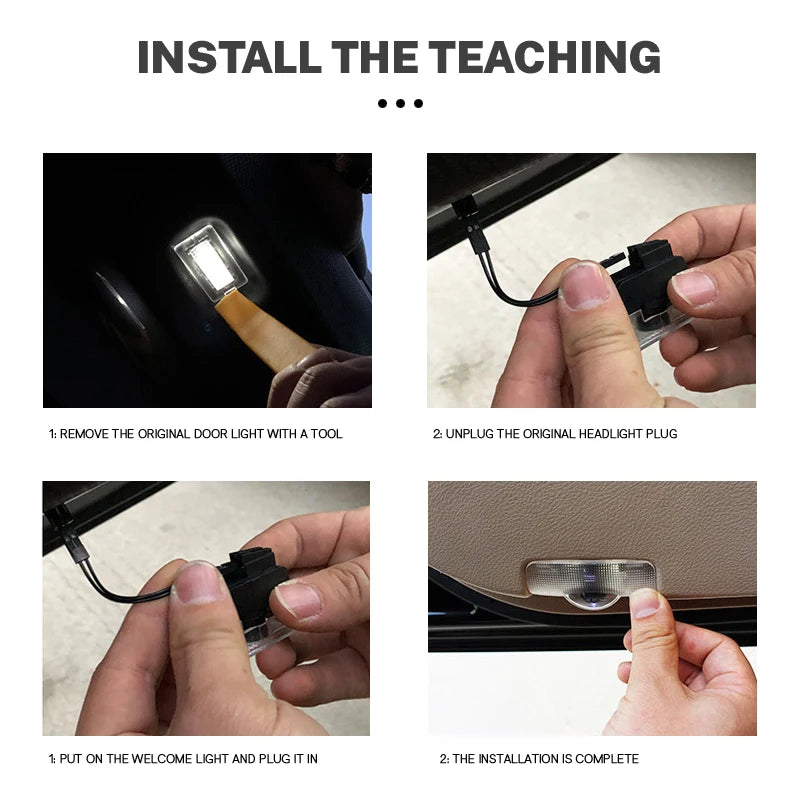 INSTALL THE TEACHING

1: REMOVE THE ORIGINAL DOOR LIGHT WITH A TOOL

2: UNPLUG THE ORIGINAL HEADLIGHT PLUG

1: PUT ON THE WELCOME LIGHT AND PLUG IT IN

2: THE INSTALLATION IS COMPLETE